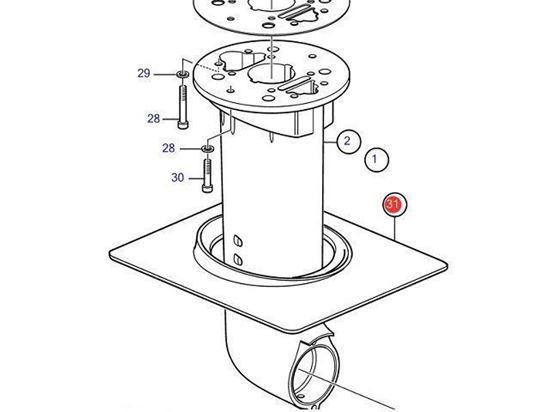 29
28
28
30
2
1
31