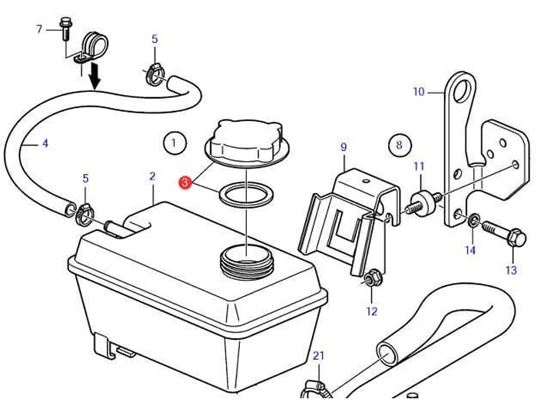 7
5
10
4
1
9
8
11
5
2
3
14
13
12
21