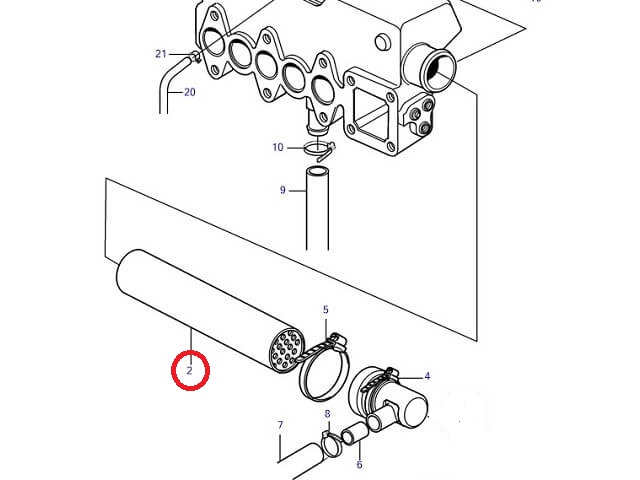 21
20
10
9
5
2
4
8
7
6