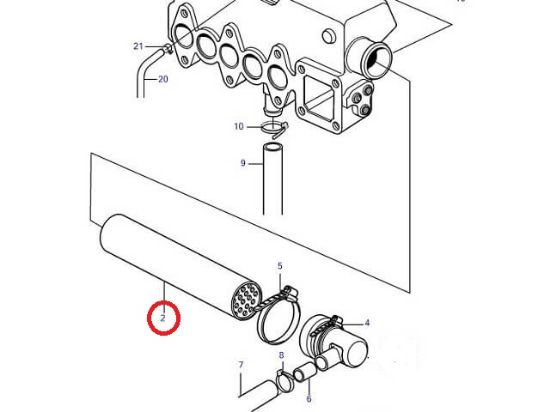 21
20
10
9
5
2
4
8
7
6