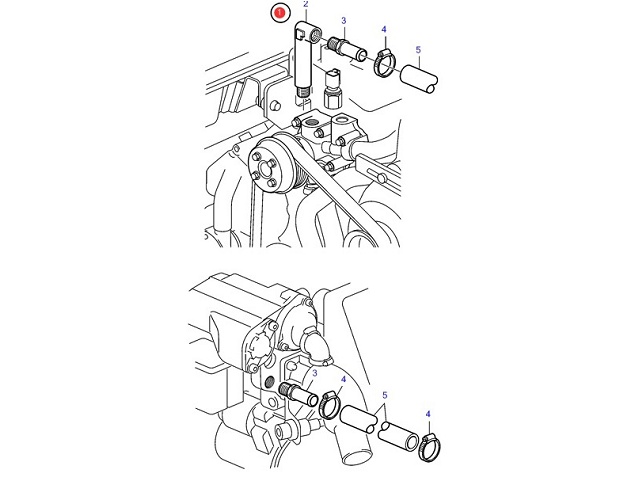 1
2
3
4
5
3
4
5
4