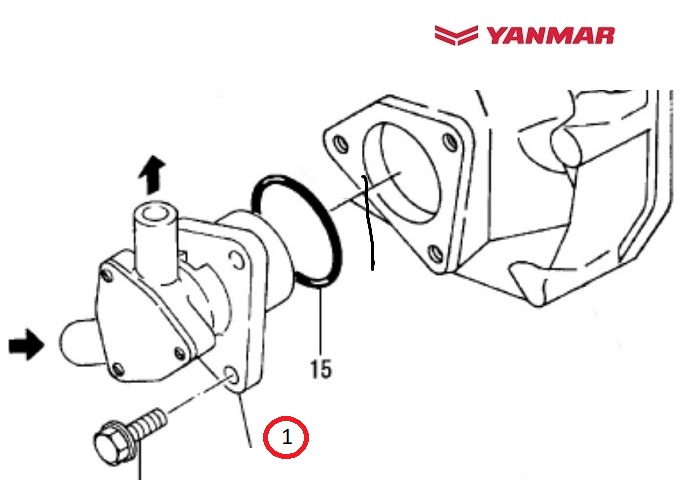 YANMAR

15

1