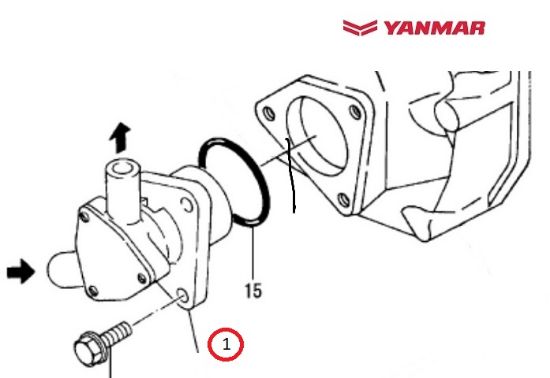 YANMAR

15

1