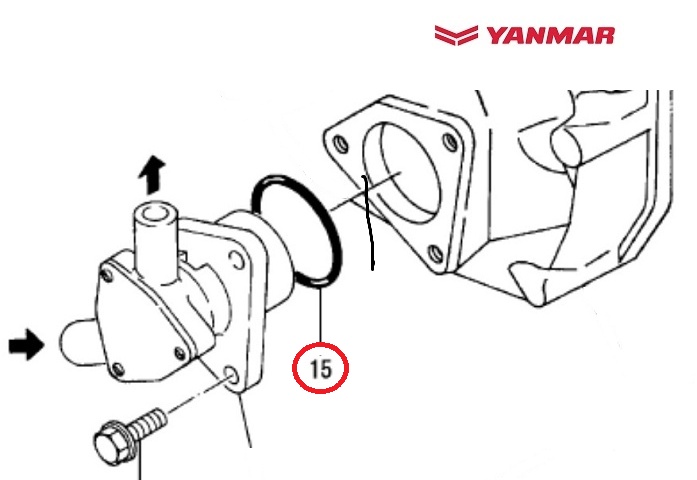 YANMAR

15