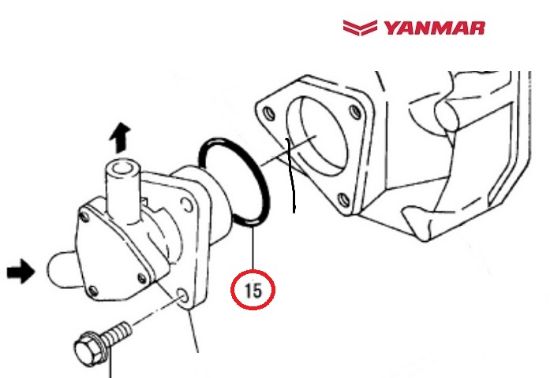 YANMAR

15